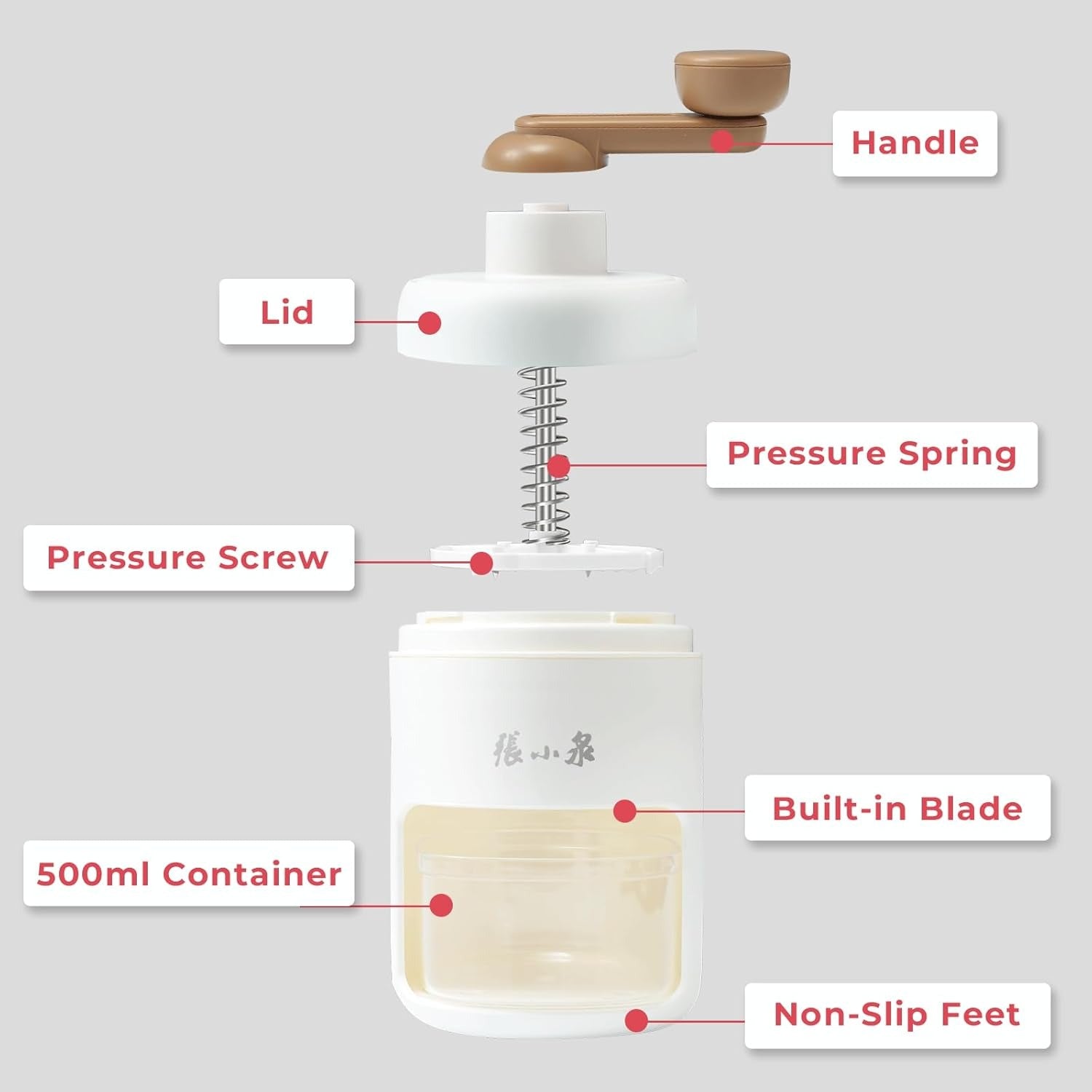 Handle

Lid

Pressure Spring

Pressure Screw

張小泉

Built-in Blade

500ml Container

Non-Slip Feet